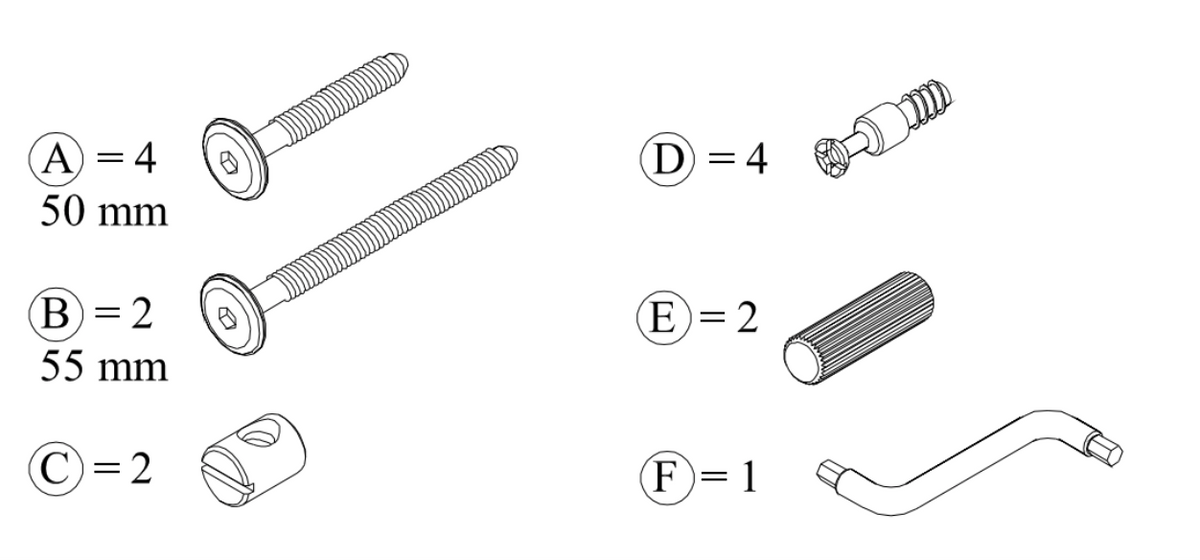 A = 4
50 mm

B = 2
55 mm

C = 2

D = 4

E = 2

F = 1