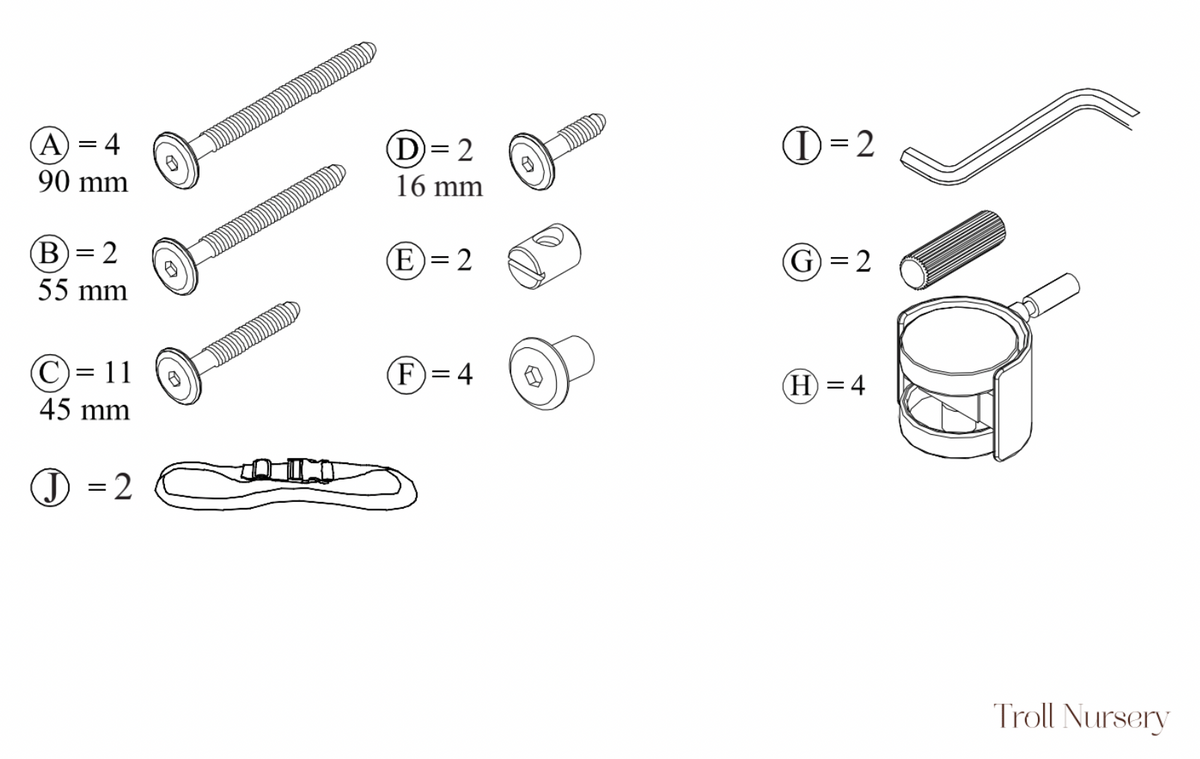 Ⓐ = 4
90 mm

Ⓑ = 2
55 mm

Ⓒ = 11
45 mm

Ⓙ = 2

Ⓓ = 2
16 mm

Ⓔ = 2

Ⓕ = 4

Ⓘ = 2

Ⓖ = 2

Ⓗ = 4

Troll Nursery