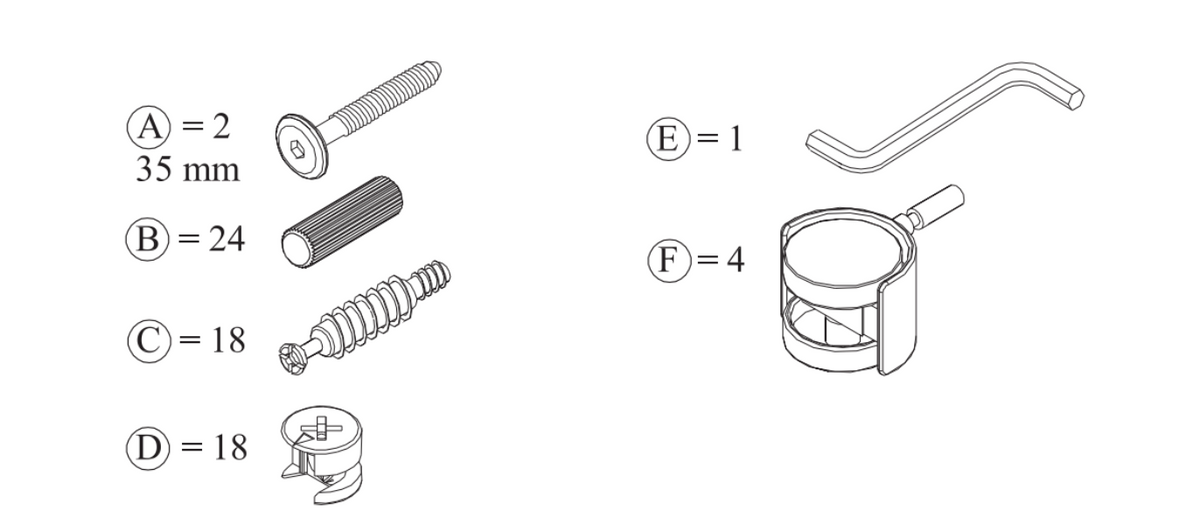 Ⓐ = 2
35 mm

Ⓑ = 24

Ⓒ = 18

Ⓓ = 18

Ⓔ = 1

Ⓕ = 4