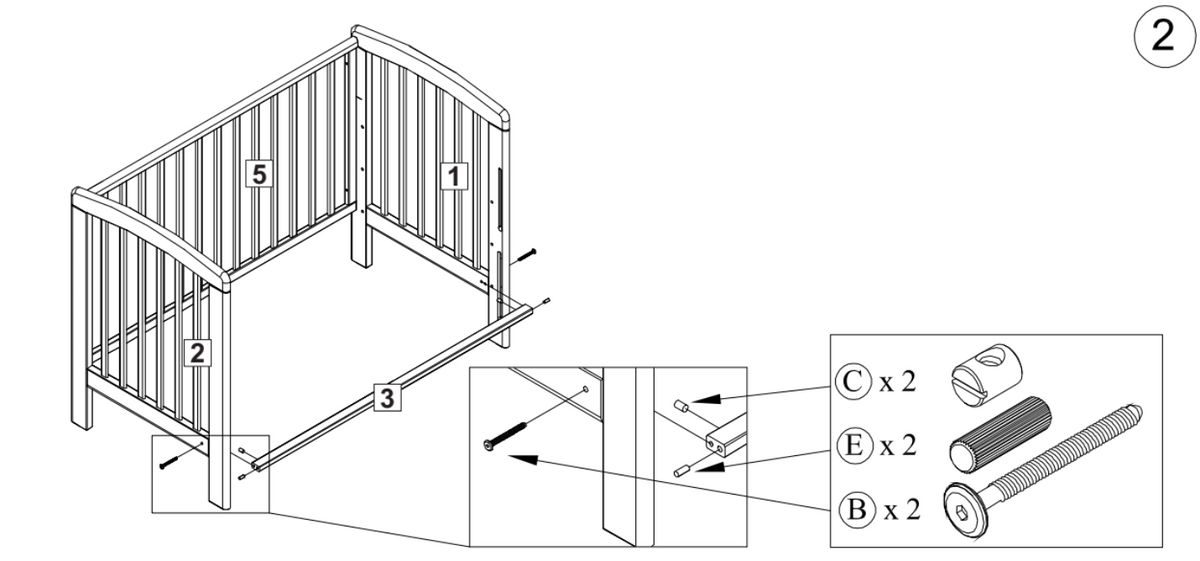 2

5

1

2

3

C x 2

E x 2

B x 2